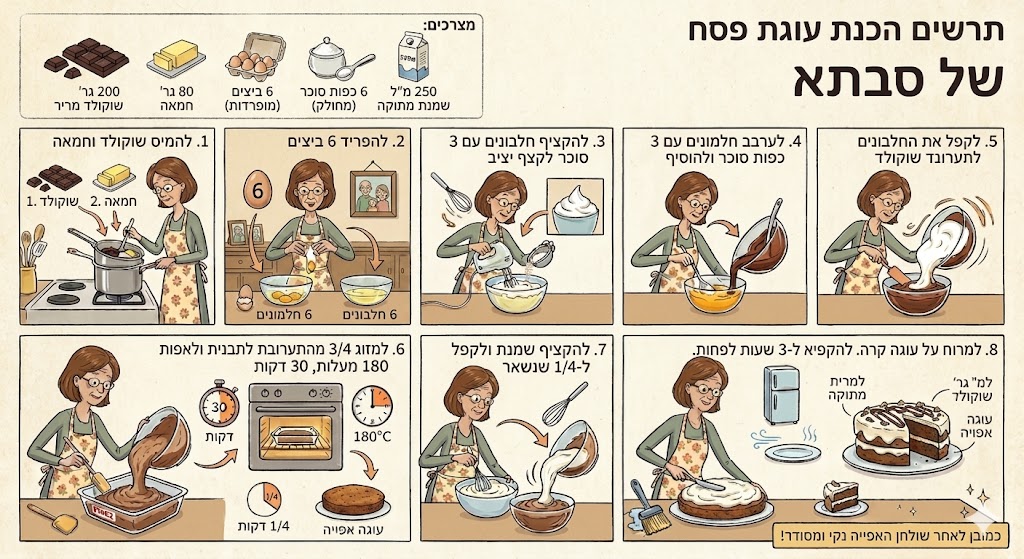 תרשים הכנת עוגת פסח
של סבתא

מצרכים:
250 מ"ל שמנת מתוקה
6 כפות סוכר (מחולק)
6 ביצים (מופרדות)
80 גר' חמאה
200 גר' שוקולד מריר

1. להמיס שוקולד וחמאה
1. שוקולד
2. חמאה

2. להפריד 6 ביצים
6
6 חלמונים
6 חלבונים

3. להקציף חלבונים עם 3 סוכר לקצף יציב

4. לערבב חלמונים עם 3 כפות סוכר ולהוסיף

5. לקפל את החלבונים לתערובת שוקולד

6. למזוג 3/4 מהתערובת לתבנית ולאפות 180 מעלות, 30 דקות
30
דקות
180°C
1/4
1/4 דקות
עוגה אפויה

7. להקציף שמנת ולקפל ל-1/4 שנשאר

8. למרוח על עוגה קרה. להקפיא ל-3 שעות לפחות.
למרית מתוקה
למ" גר' שוקולד
עוגה אפויה

כמובן לאחר שולחן האפייה נקי ומסודר!